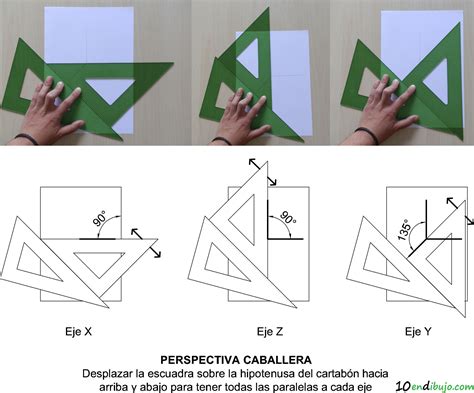 90°

90°

135°

Eje X

Eje Z

Eje Y

PERSPECTIVA CABALLERA
Desplazar la escuadra sobre la hipotenusa del cartabón hacia arriba y abajo para tener todas las paralelas a cada eje

10endibujo.com