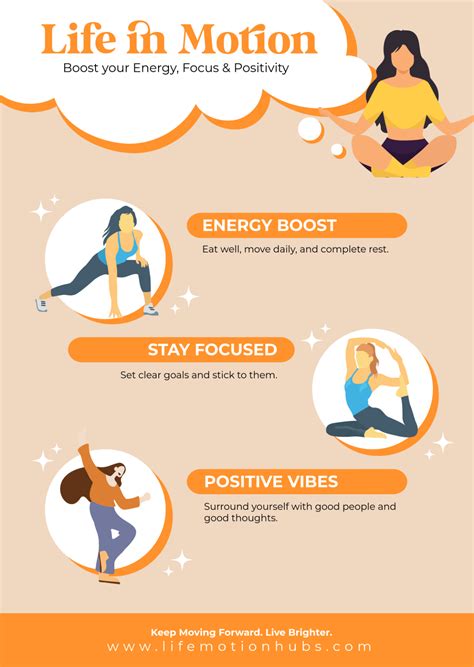 Life in Motion

Boost your Energy, Focus & Positivity

ENERGY BOOST

Eat well, move daily, and complete rest.

STAY FOCUSED

Set clear goals and stick to them.

POSITIVE VIBES

Surround yourself with good people and good thoughts.

Keep Moving Forward. Live Brighter.

www.lifemotionhubs.com