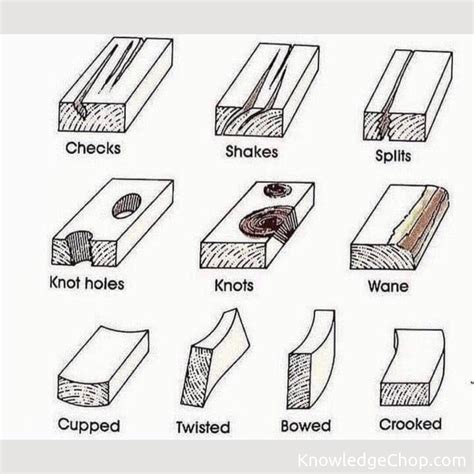 Checks
Shakes
Splits
Knot holes
Knots
Wane
Cupped
Twisted
Bowed
Crooked
KnowledgeChop.com