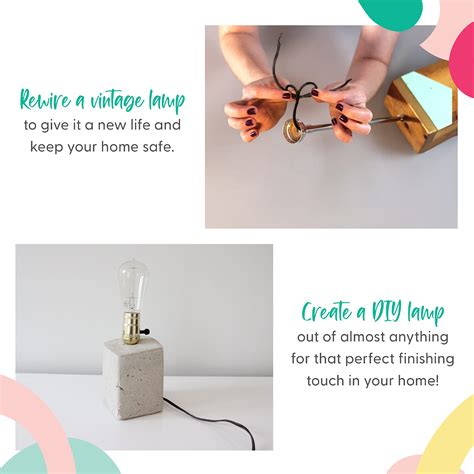 Rewire a vintage lamp
to give it a new life and keep your home safe.

Create a DIY lamp
out of almost anything for that perfect finishing touch in your home!