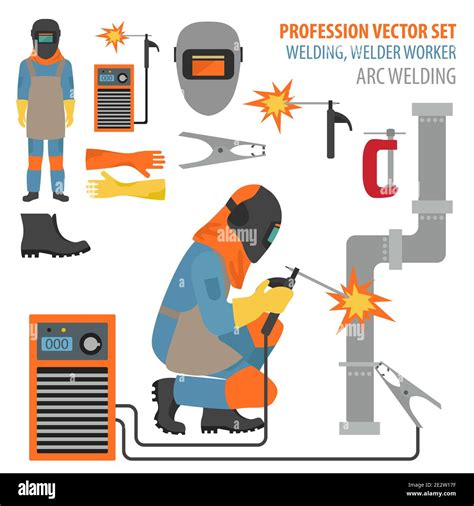 PROFESSION VECTOR SET
WELDING, WELDER WORKER
ARC WELDING

000

000

alamy

alamy

Image ID: 2E2W17F
www.alamy.com