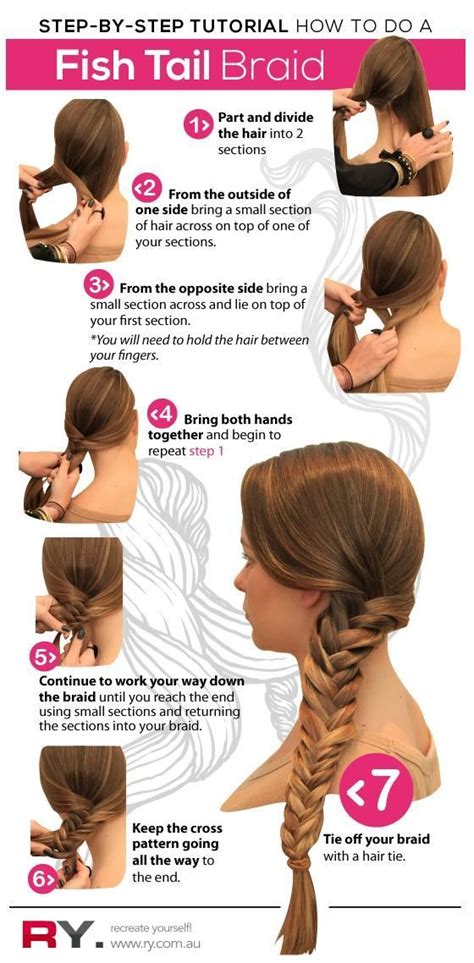 STEP-BY-STEP TUTORIAL HOW TO DO A

Fish Tail Braid

1> Part and divide the hair into 2 sections

<2 From the outside of one side bring a small section of hair across on top of one of your sections.

3> From the opposite side bring a small section across and lie on top of your first section.
*You will need to hold the hair between your fingers.

<4 Bring both hands together and begin to repeat step 1

5> Continue to work your way down the braid until you reach the end using small sections and returning the sections into your braid.

6> Keep the cross pattern going all the way to the end.

<7 Tie off your braid with a hair tie.

RY. recreate yourself! www.ry.com.au