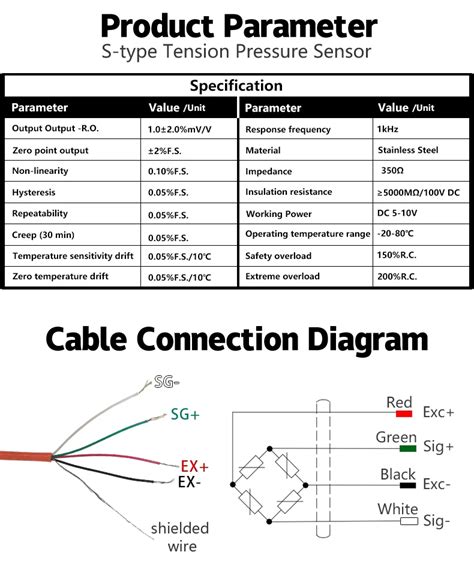 Product Parameter
S-type Tension Pressure Sensor

Specification

| Parameter | Value /Unit | Parameter | Value /Unit |
|---|---|---|---|
| Output Output -R.O. | 1.0±2.0%mV/V | Response frequency | 1kHz |
| Zero point output | ±2%F.S. | Material | Stainless Steel |
| Non-linearity | 0.10%F.S. | Impedance | 350Ω |
| Hysteresis | 0.05%F.S. | Insulation resistance | ≥5000MΩ/100V DC |
| Repeatability | 0.05%F.S. | Working Power | DC 5-10V |
| Creep (30 min) | 0.05%F.S. | Operating temperature range | -20-80℃ |
| Temperature sensitivity drift | 0.05%F.S./10℃ | Safety overload | 150%R.C. |
| Zero temperature drift | 0.05%F.S./10℃ | Extreme overload | 200%R.C. |

Cable Connection Diagram

SG-
SG+
EX+
EX-
shielded wire

Red Exc+
Green Sig+
Black Exc-
White Sig-