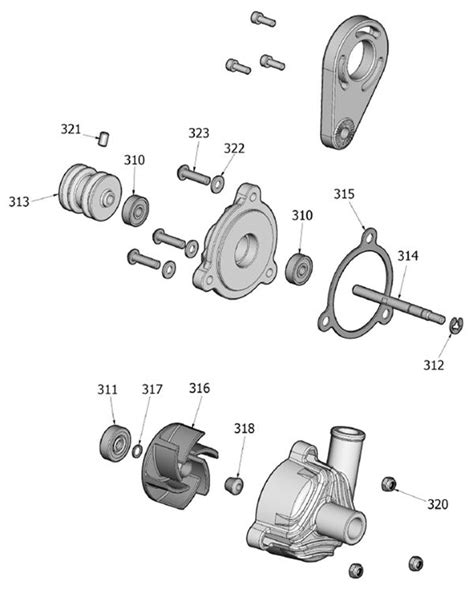 321
323
322
310
313
315
310
314
312
311
317
316
318
320