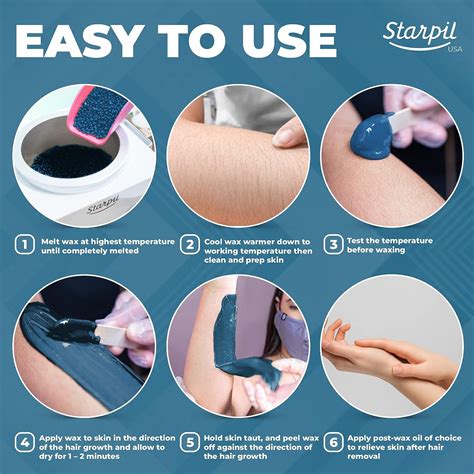 EASY TO USE

Starpil USA

Starpil

1 Melt wax at highest temperature until completely melted

2 Cool wax warmer down to working temperature then clean and prep skin

3 Test the temperature before waxing

4 Apply wax to skin in the direction of the hair growth and allow to dry for 1 – 2 minutes

5 Hold skin taut, and peel wax off against the direction of the hair growth

6 Apply post-wax oil of choice to relieve skin after hair removal