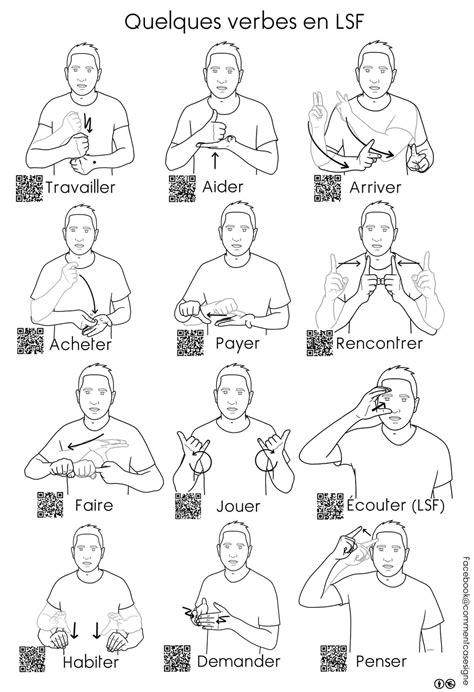 Quelques verbes en LSF

Travailler

Aider

Arriver

Acheter

Payer

Rencontrer

Faire

Jouer

Écouter (LSF)

Habiter

Demander

Penser

Facebook@commentcasesigne