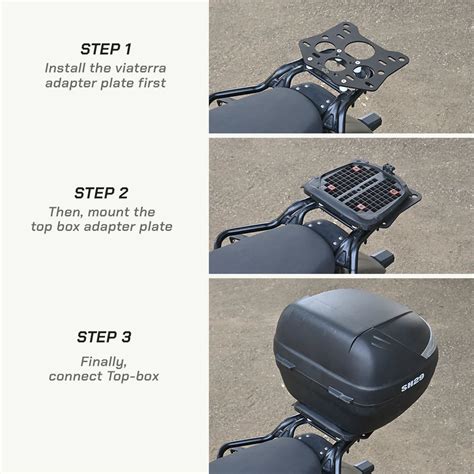 STEP 1
Install the viaterra adapter plate first

STEP 2
Then, mount the top box adapter plate

STEP 3
Finally, connect Top-box

SH29