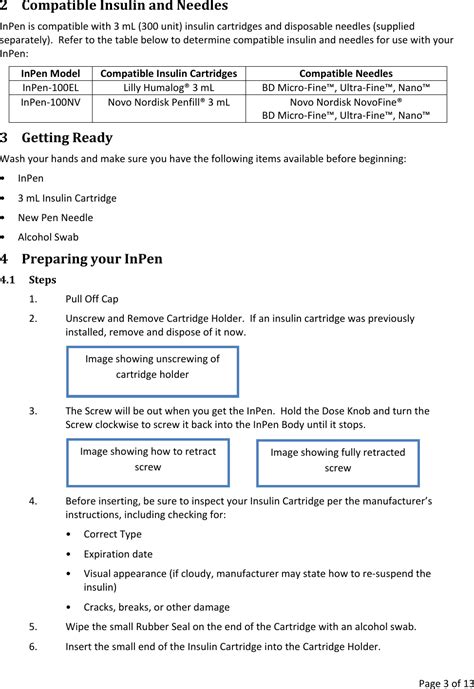 2 Compatible Insulin and Needles

InPen is compatible with 3 mL (300 unit) insulin cartridges and disposable needles (supplied separately). Refer to the table below to determine compatible insulin and needles for use with your InPen:

| InPen Model | Compatible Insulin Cartridges | Compatible Needles |
|---|---|---|
| InPen-100EL | Lilly Humalog® 3 mL | BD Micro-Fine™, Ultra-Fine™, Nano™ |
| InPen-100NV | Novo Nordisk Penfill® 3 mL | Novo Nordisk NovoFine® BD Micro-Fine™, Ultra-Fine™, Nano™ |

3 Getting Ready

Wash your hands and make sure you have the following items available before beginning:

• InPen
• 3 mL Insulin Cartridge
• New Pen Needle
• Alcohol Swab

4 Preparing your InPen

4.1 Steps

1. Pull Off Cap
2. Unscrew and Remove Cartridge Holder. If an insulin cartridge was previously installed, remove and dispose of it now.

Image showing unscrewing of cartridge holder

3. The Screw will be out when you get the InPen. Hold the Dose Knob and turn the Screw clockwise to screw it back into the InPen Body until it stops.

Image showing how to retract screw

Image showing fully retracted screw

4. Before inserting, be sure to inspect your Insulin Cartridge per the manufacturer's instructions, including checking for:
• Correct Type
• Expiration date
• Visual appearance (if cloudy, manufacturer may state how to re-suspend the insulin)
• Cracks, breaks, or other damage
5. Wipe the small Rubber Seal on the end of the Cartridge with an alcohol swab.
6. Insert the small end of the Insulin Cartridge into the Cartridge Holder.

Page 3 of 13