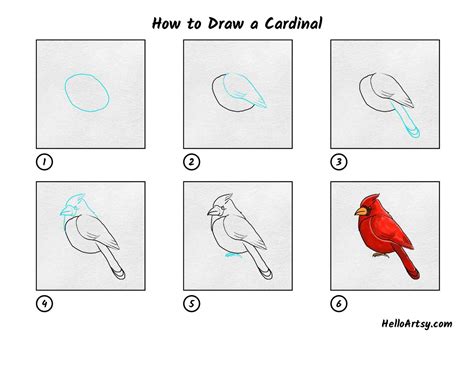 How to Draw a Cardinal

1

2

3

4

5

6

HelloArtsy.com