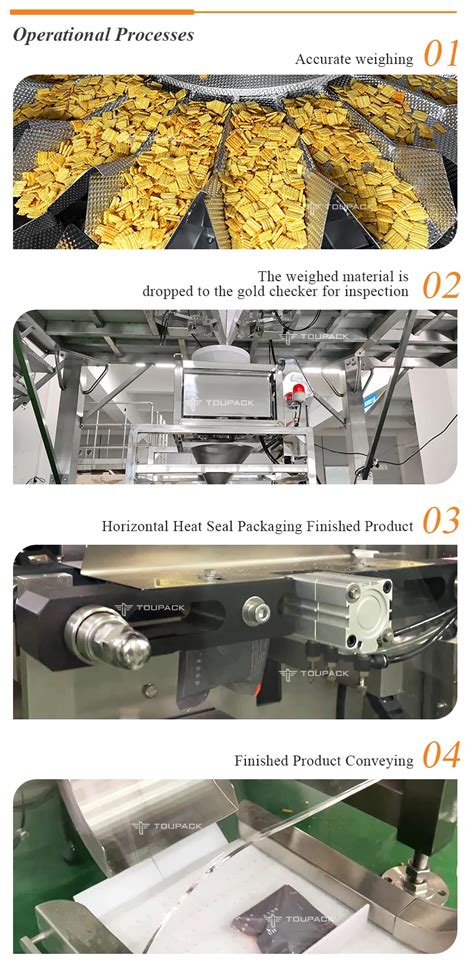 Operational Processes

Accurate weighing 01

TOUPACK

The weighed material is dropped to the gold checker for inspection 02

TOUPACK

TOUPACK

Horizontal Heat Seal Packaging Finished Product 03

TOUPACK

TOUPACK

Finished Product Conveying 04

TOUPACK

TOUPACK