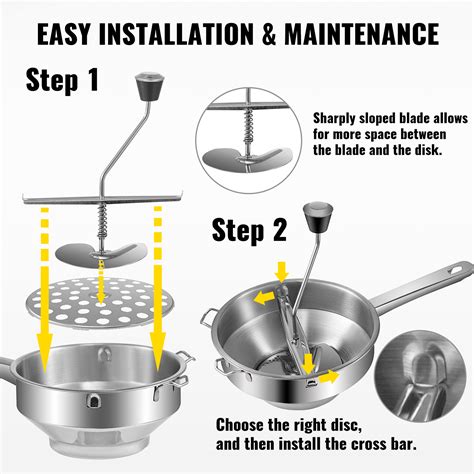 EASY INSTALLATION & MAINTENANCE

Step 1

Sharply sloped blade allows for more space between the blade and the disk.

Step 2

Choose the right disc, and then install the cross bar.