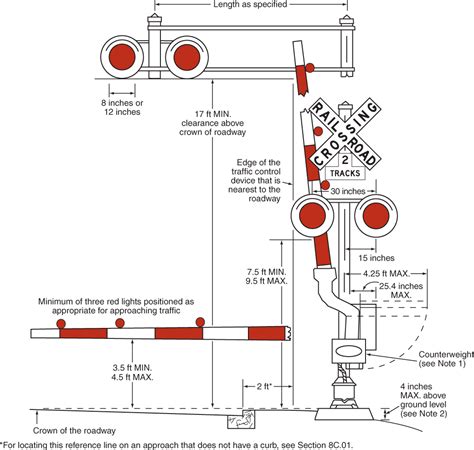 Length as specified

8 inches or 12 inches

17 ft MIN. clearance above crown of roadway

RAIL ROAD CROSSING

2 TRACKS

Edge of the traffic control device that is nearest to the roadway

30 inches

15 inches

7.5 ft MIN. 9.5 ft MAX.

4.25 ft MAX.

25.4 inches MAX.

Minimum of three red lights positioned as appropriate for approaching traffic

Counterweight (see Note 1)

3.5 ft MIN. 4.5 ft MAX.

2 ft*

4 inches MAX. above ground level (see Note 2)

Crown of the roadway

*For locating this reference line on an approach that does not have a curb, see Section 8C.01.