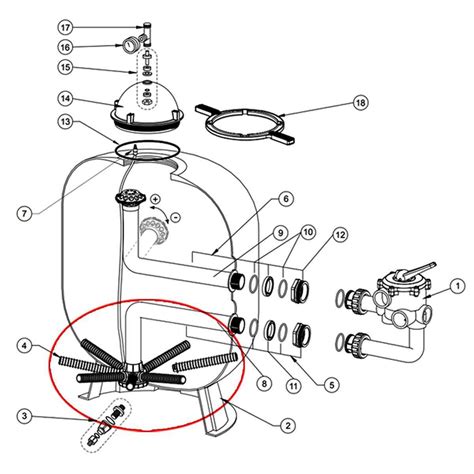 17
16
15
14
18
13
7
+
-
6
9
10
12
1
4
8
11
5
3
2