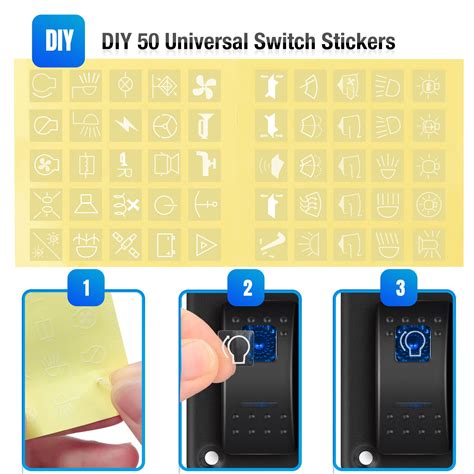 DIY

DIY 50 Universal Switch Stickers

1

2

3