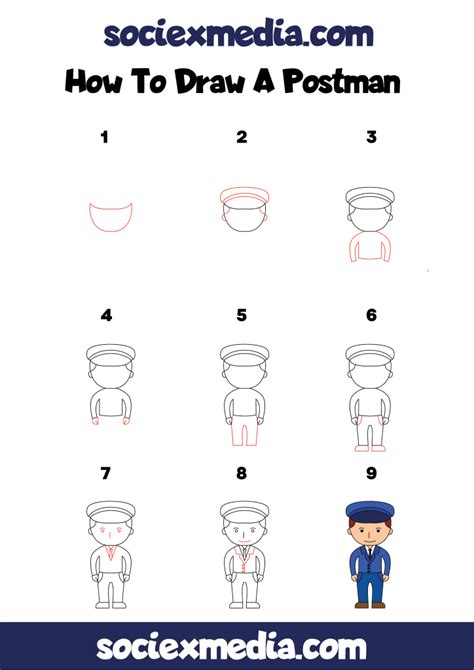 sociexmedia.com

How To Draw A Postman

1

2

3

4

5

6

7

8

9

sociexmedia.com