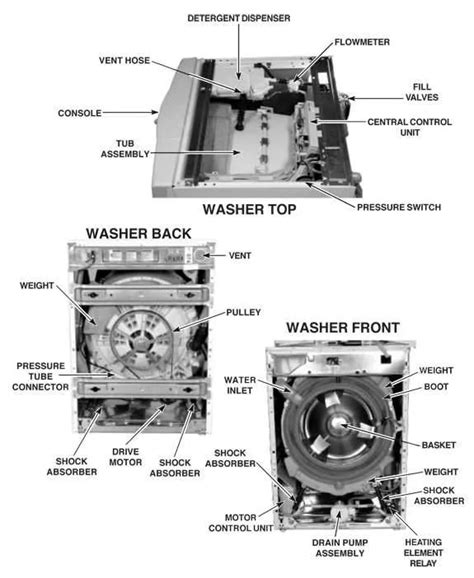 DETERGENT DISPENSER

FLOWMETER

VENT HOSE

FILL VALVES

CONSOLE

CENTRAL CONTROL UNIT

TUB ASSEMBLY

PRESSURE SWITCH

WASHER TOP

WASHER BACK

VENT

WEIGHT

PULLEY

PRESSURE TUBE CONNECTOR

SHOCK ABSORBER

DRIVE MOTOR

SHOCK ABSORBER

WASHER FRONT

WATER INLET

WEIGHT

BOOT

BASKET

SHOCK ABSORBER

WEIGHT

SHOCK ABSORBER

MOTOR CONTROL UNIT

DRAIN PUMP ASSEMBLY

HEATING ELEMENT RELAY