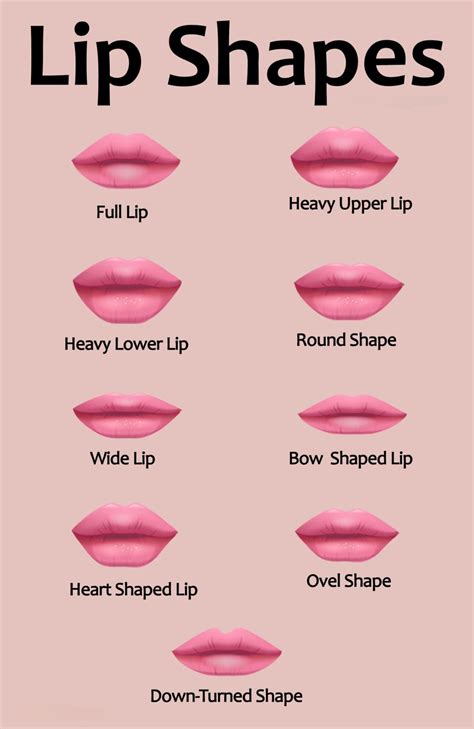 Lip Shapes

Full Lip

Heavy Upper Lip

Heavy Lower Lip

Round Shape

Wide Lip

Bow Shaped Lip

Heart Shaped Lip

Ovel Shape

Down-Turned Shape