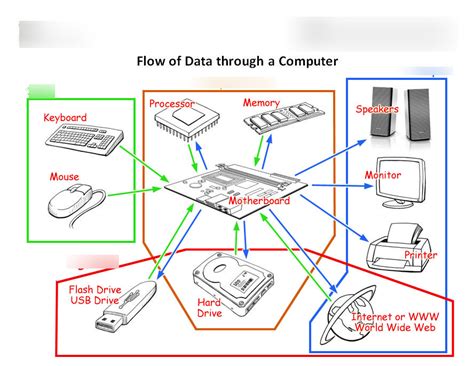 Flow of Data through a Computer

Keyboard

Mouse

Processor

Memory

Motherboard

Speakers

Monitor

Printer

Flash Drive
USB Drive

Hard
Drive

Internet or WWW
World Wide Web