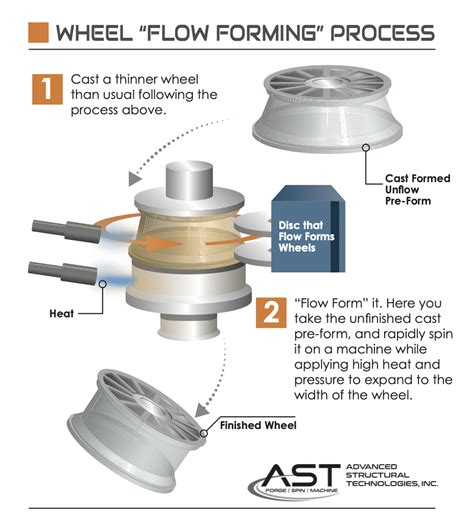 WHEEL "FLOW FORMING" PROCESS

1 Cast a thinner wheel than usual following the process above.

Cast Formed Unflow Pre-Form

Disc that Flow Forms Wheels

Heat

2 "Flow Form" it. Here you take the unfinished cast pre-form, and rapidly spin it on a machine while applying high heat and pressure to expand to the width of the wheel.

Finished Wheel

AST FORGE | SPIN | MACHINE ADVANCED STRUCTURAL TECHNOLOGIES, INC.