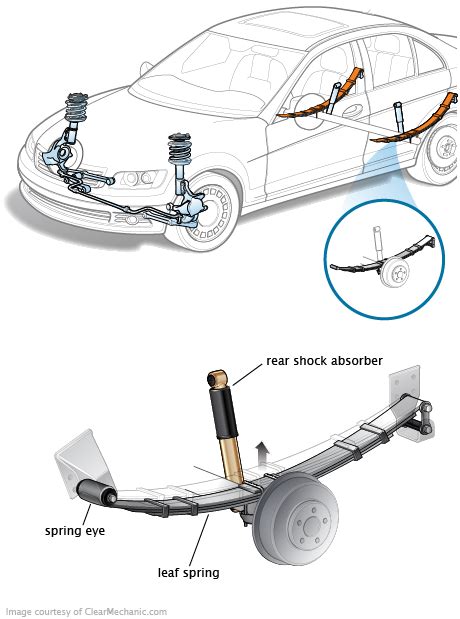 rear shock absorber

spring eye

leaf spring

Image courtesy of ClearMechanic.com