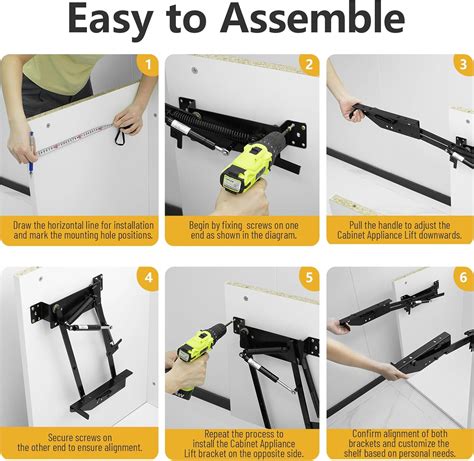 Easy to Assemble

1

Draw the horizontal line for installation and mark the mounting hole positions.

2

Begin by fixing screws on one end as shown in the diagram.

3

Pull the handle to adjust the Cabinet Appliance Lift downwards.

4

Secure screws on the other end to ensure alignment.

5

Repeat the process to install the Cabinet Appliance Lift bracket on the opposite side.

6

Confirm alignment of both brackets and customize the shelf based on personal needs.