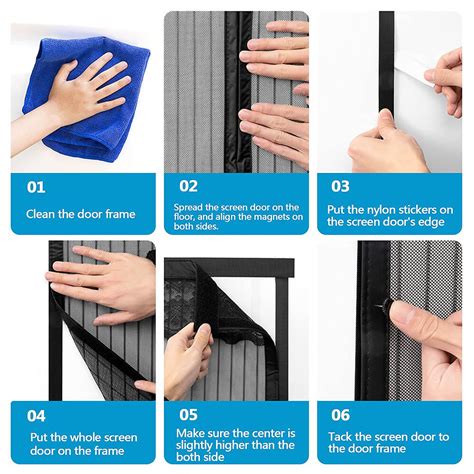 01

Clean the door frame

02

Spread the screen door on the floor, and align the magnets on both sides.

03

Put the nylon stickers on the screen door's edge

04

Put the whole screen door on the frame

05

Make sure the center is slightly higher than the both side

06

Tack the screen door to the door frame