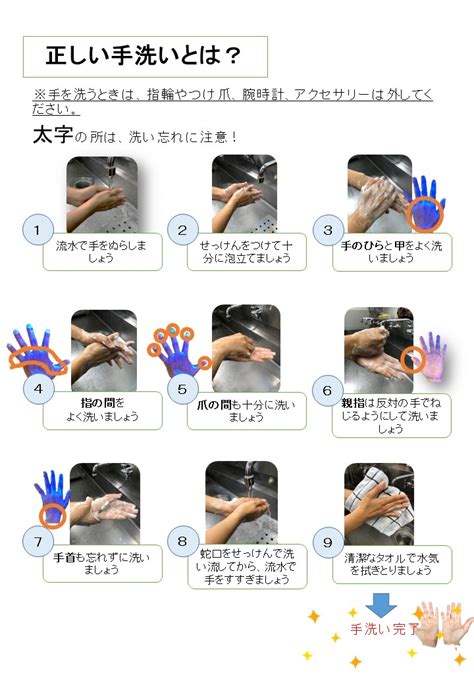 正しい手洗いとは？

※手を洗うときは、指輪やつけ爪、腕時計、アクセサリーは外してください。

太字の所は、洗い忘れに注意！

1
流水で手をぬらしましょう

2
せっけんをつけて十分に泡立てましょう

3
手のひらと甲をよく洗いましょう

4
指の間をよく洗いましょう

5
爪の間も十分に洗いましょう

6
親指は反対の手でねじるようにして洗いましょう

7
手首も忘れずに洗いましょう

8
蛇口をせっけんで洗い流してから、流水で手をすすぎましょう

9
清潔なタオルで水気を拭きとりましょう

手洗い完了