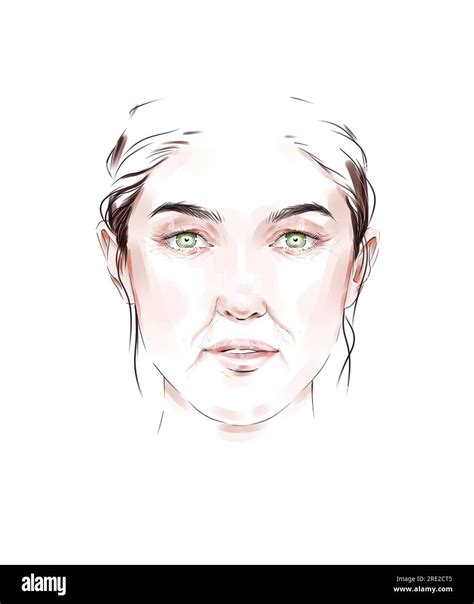 alamy

Image ID: 2RE2CT5
www.alamy.com