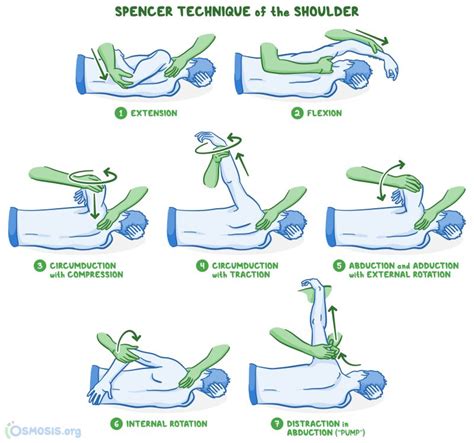 SPENCER TECHNIQUE of the SHOULDER

1 EXTENSION

2 FLEXION

3 CIRCUMDUCTION with COMPRESSION

4 CIRCUMDUCTION with TRACTION

5 ABDUCTION and ADDUCTION with EXTERNAL ROTATION

6 INTERNAL ROTATION

7 DISTRACTION in ABDUCTION ("PUMP")

OSMOSIS.org