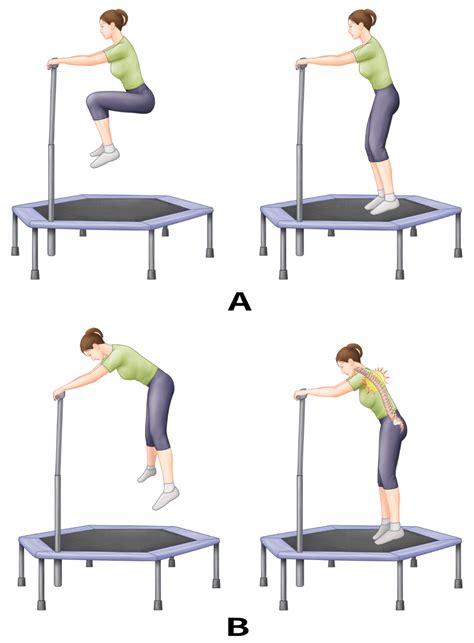 A

B