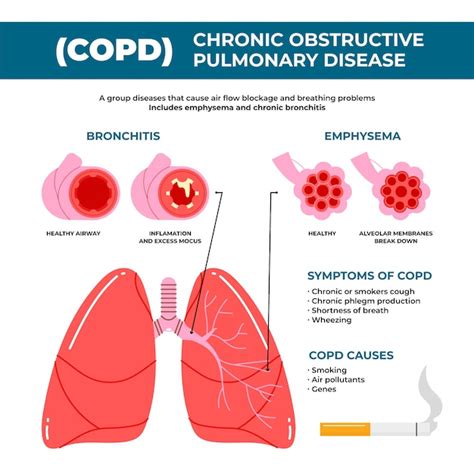 (COPD) CHRONIC OBSTRUCTIVE PULMONARY DISEASE

A group diseases that cause air flow blockage and breathing problems
Includes emphysema and chronic bronchitis

BRONCHITIS

HEALTHY AIRWAY

INFLAMATION AND EXCESS MOCUS

EMPHYSEMA

HEALTHY

ALVEOLAR MEMBRANES BREAK DOWN

SYMPTOMS OF COPD
· Chronic or smokers cough
· Chronic phlegm production
· Shortness of breath
· Wheezing

COPD CAUSES
· Smoking
· Air pollutants
· Genes