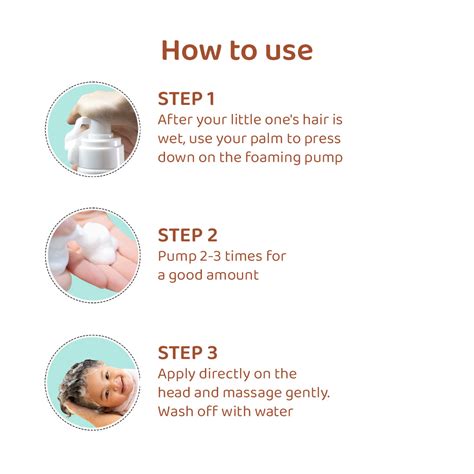 How to use

STEP 1
After your little one's hair is wet, use your palm to press down on the foaming pump

STEP 2
Pump 2-3 times for a good amount

STEP 3
Apply directly on the head and massage gently. Wash off with water