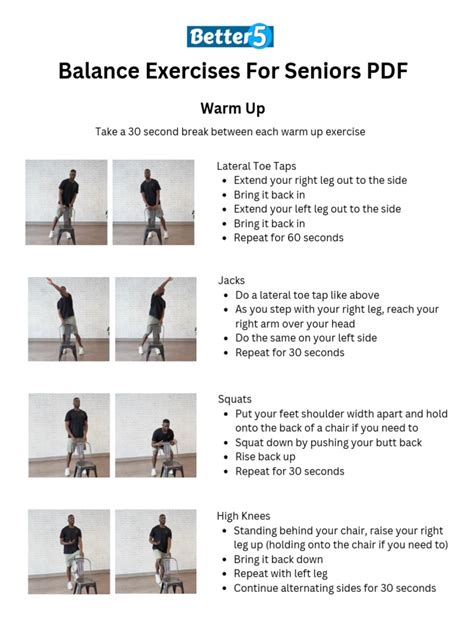 Better5

Balance Exercises For Seniors PDF

Warm Up

Take a 30 second break between each warm up exercise

Lateral Toe Taps
- Extend your right leg out to the side
- Bring it back in
- Extend your left leg out to the side
- Bring it back in
- Repeat for 60 seconds

Jacks
- Do a lateral toe tap like above
- As you step with your right leg, reach your right arm over your head
- Do the same on your left side
- Repeat for 30 seconds

Squats
- Put your feet shoulder width apart and hold onto the back of a chair if you need to
- Squat down by pushing your butt back
- Rise back up
- Repeat for 30 seconds

High Knees
- Standing behind your chair, raise your right leg up (holding onto the chair if you need to)
- Bring it back down
- Repeat with left leg
- Continue alternating sides for 30 seconds