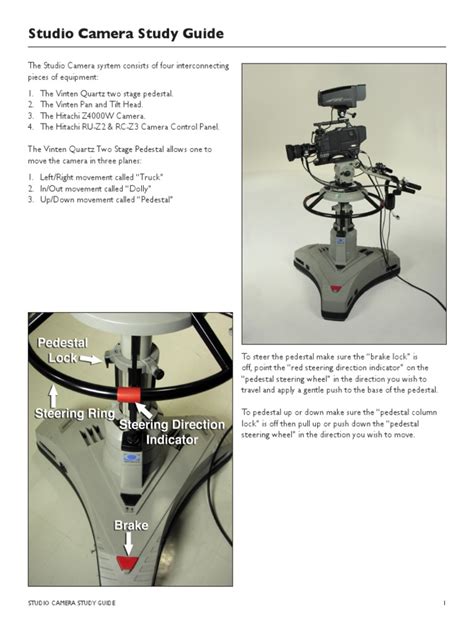 Studio Camera Study Guide

The Studio Camera system consists of four interconnecting pieces of equipment:

1. The Vinten Quartz two stage pedestal.
2. The Vinten Pan and Tilt Head.
3. The Hitachi Z4000W Camera.
4. The Hitachi RU-Z2 & RC-Z3 Camera Control Panel.

The Vinten Quartz Two Stage Pedestal allows one to move the camera in three planes:

1. Left/Right movement called "Truck"
2. In/Out movement called "Dolly"
3. Up/Down movement called "Pedestal"

Pedestal Lock

Steering Ring

Steering Direction Indicator

Brake

To steer the pedestal make sure the "brake lock" is off, point the "red steering direction indicator" on the "pedestal steering wheel" in the direction you wish to travel and apply a gentle push to the base of the pedestal.

To pedestal up or down make sure the "pedestal column lock" is off then pull up or push down the "pedestal steering wheel" in the direction you wish to move.

STUDIO CAMERA STUDY GUIDE

1