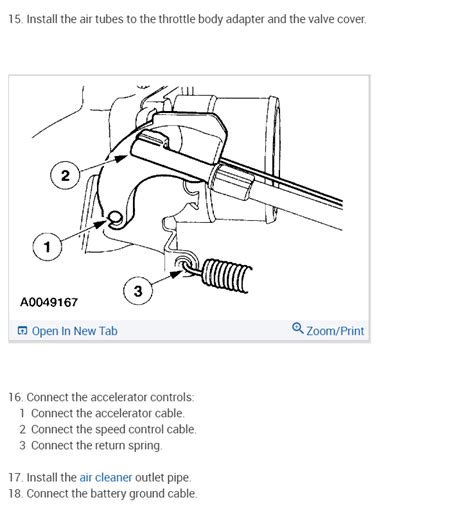 15. Install the air tubes to the throttle body adapter and the valve cover.

2

1

3

A0049167

Open In New Tab

Zoom/Print

16. Connect the accelerator controls:
1 Connect the accelerator cable.
2 Connect the speed control cable.
3 Connect the return spring.

17. Install the air cleaner outlet pipe.
18. Connect the battery ground cable.