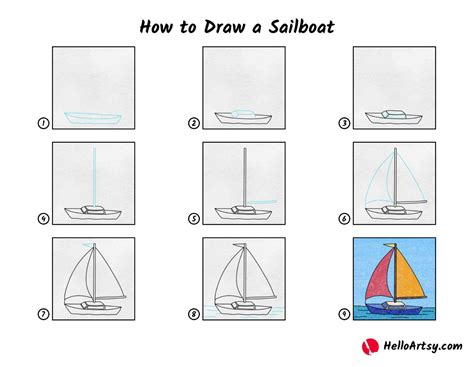 How to Draw a Sailboat

1

2

3

4

5

6

7

8

9

HelloArtsy.com