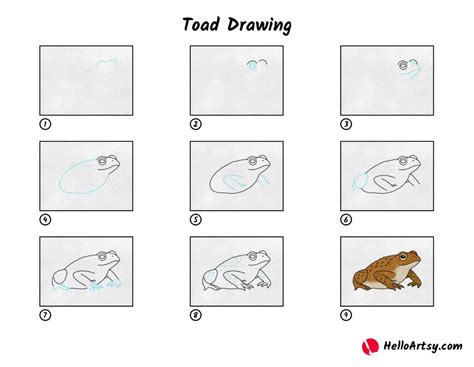 Toad Drawing

①

②

③

④

⑤

⑥

⑦

⑧

⑨

HelloArtsy.com