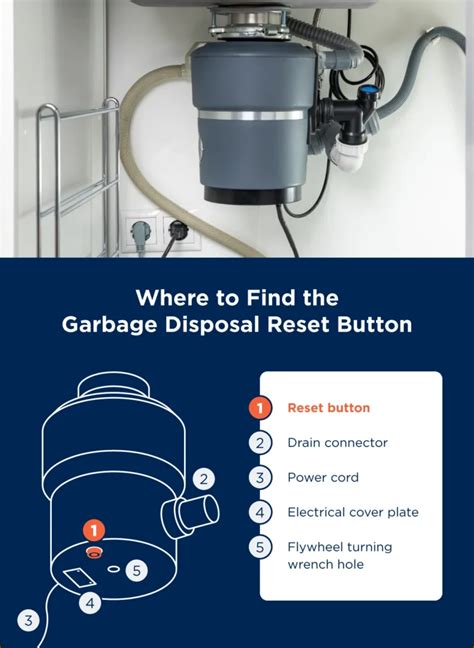 Where to Find the Garbage Disposal Reset Button

2

1

5

4

3

1 Reset button

2 Drain connector

3 Power cord

4 Electrical cover plate

5 Flywheel turning wrench hole