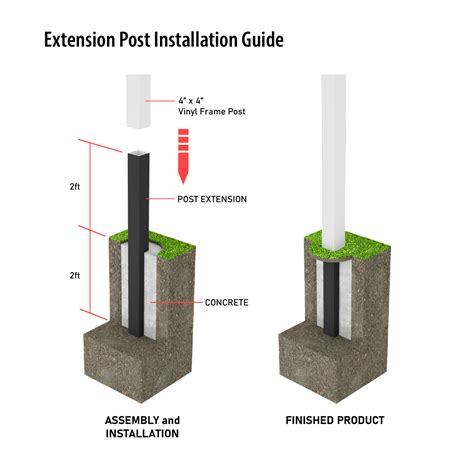 Extension Post Installation Guide

4" x 4"
Vinyl Frame Post

2ft

POST EXTENSION

2ft

CONCRETE

ASSEMBLY and INSTALLATION

FINISHED PRODUCT