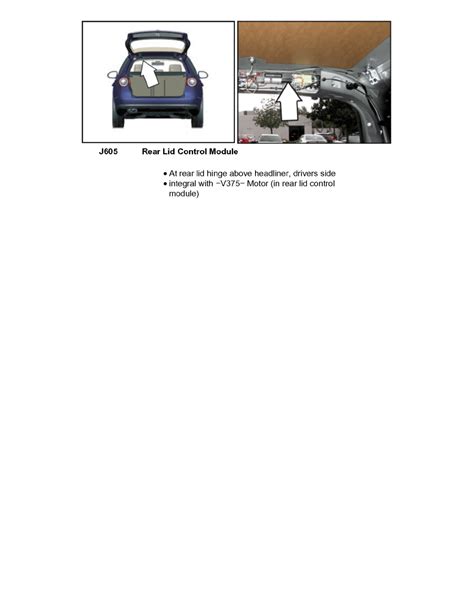 J605 Rear Lid Control Module

• At rear lid hinge above headliner, drivers side
• integral with -V375- Motor (in rear lid control module)