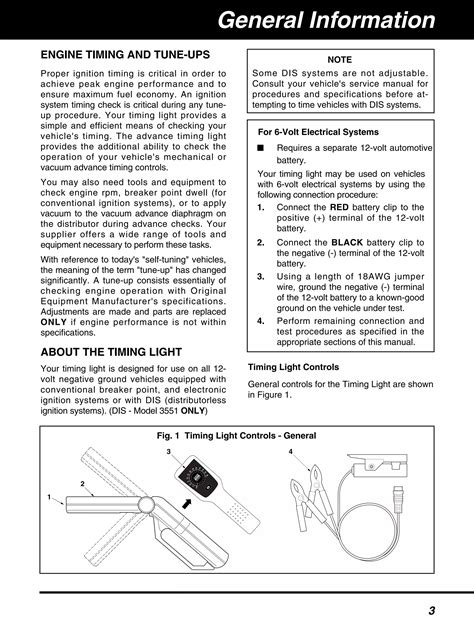 General Information

ENGINE TIMING AND TUNE-UPS

Proper ignition timing is critical in order to achieve peak engine performance and to ensure maximum fuel economy. An ignition system timing check is critical during any tune-up procedure. Your timing light provides a simple and efficient means of checking your vehicle's timing. The advance timing light provides the additional ability to check the operation of your vehicle's mechanical or vacuum advance timing controls.

You may also need tools and equipment to check engine rpm, breaker point dwell (for conventional ignition systems), or to apply vacuum to the vacuum advance diaphragm on the distributor during advance checks. Your supplier offers a wide range of tools and equipment necessary to perform these tasks.

With reference to today's "self-tuning" vehicles, the meaning of the term "tune-up" has changed significantly. A tune-up consists essentially of checking engine operation with Original Equipment Manufacturer's specifications. Adjustments are made and parts are replaced ONLY if engine performance is not within specifications.

ABOUT THE TIMING LIGHT

Your timing light is designed for use on all 12-volt negative ground vehicles equipped with conventional breaker point, and electronic ignition systems or with DIS (distributorless ignition systems). (DIS - Model 3551 ONLY)

NOTE

Some DIS systems are not adjustable. Consult your vehicle's service manual for procedures and specifications before attempting to time vehicles with DIS systems.

For 6-Volt Electrical Systems

■ Requires a separate 12-volt automotive battery.

Your timing light may be used on vehicles with 6-volt electrical systems by using the following connection procedure:

1. Connect the RED battery clip to the positive (+) terminal of the 12-volt battery.

2. Connect the BLACK battery clip to the negative (-) terminal of the 12-volt battery.

3. Using a length of 18AWG jumper wire, ground the negative (-) terminal of the 12-volt battery to a known-good ground on the vehicle under test.

4. Perform remaining connection and test procedures as specified in the appropriate sections of this manual.

Timing Light Controls

General controls for the Timing Light are shown in Figure 1.

Fig. 1 Timing Light Controls - General

1
2
3
4

3