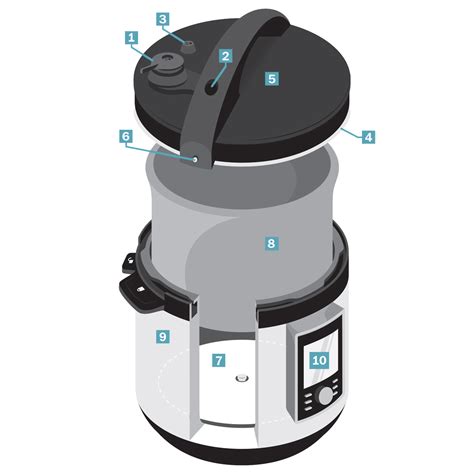 3
1
2
5
4
6
8
9
7
10