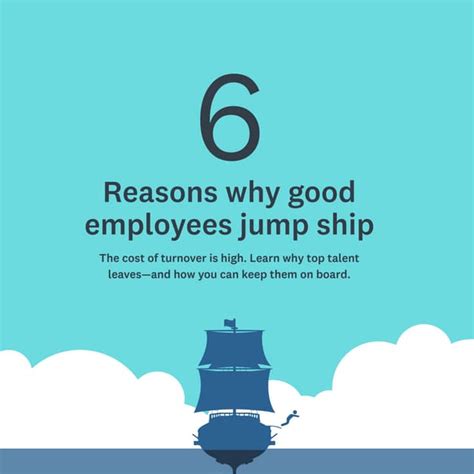 6

Reasons why good employees jump ship

The cost of turnover is high. Learn why top talent leaves—and how you can keep them on board.