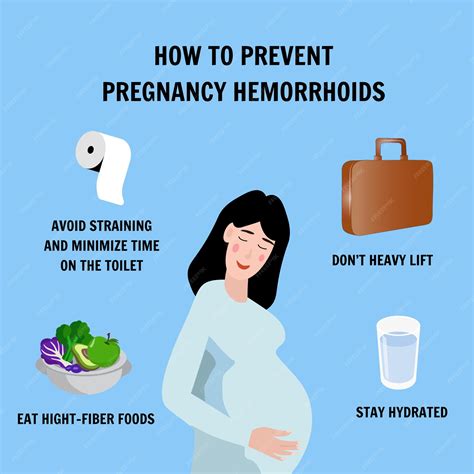 HOW TO PREVENT
PREGNANCY HEMORRHOIDS

AVOID STRAINING AND MINIMIZE TIME ON THE TOILET

DON'T HEAVY LIFT

EAT HIGHT-FIBER FOODS

STAY HYDRATED