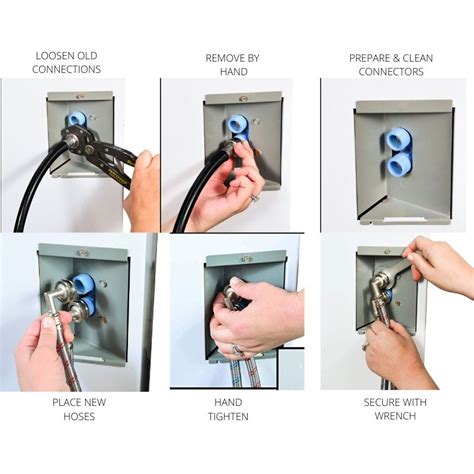 LOOSEN OLD CONNECTIONS

REMOVE BY HAND

PREPARE & CLEAN CONNECTORS

PLACE NEW HOSES

HAND TIGHTEN

SECURE WITH WRENCH