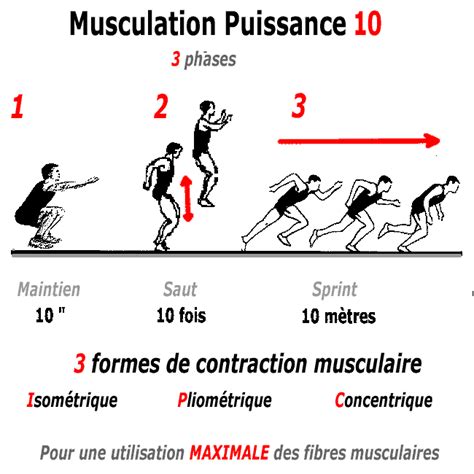 Musculation Puissance 10

3 phases

1

2

3

Maintien
10 "

Saut
10 fois

Sprint
10 mètres

3 formes de contraction musculaire

Isométrique Pliométrique Concentrique

Pour une utilisation MAXIMALE des fibres musculaires