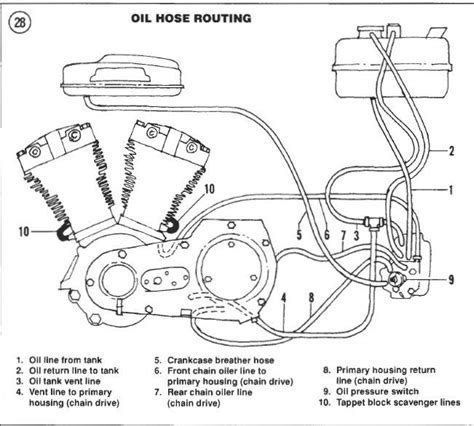 28

OIL HOSE ROUTING

2

1

10

10

5 6 7 3

9

4 8

1. Oil line from tank
2. Oil return line to tank
3. Oil tank vent line
4. Vent line to primary housing (chain drive)

5. Crankcase breather hose
6. Front chain oiler line to primary housing (chain drive)
7. Rear chain oiler line (chain drive)

8. Primary housing return line (chain drive)
9. Oil pressure switch
10. Tappet block scavenger lines