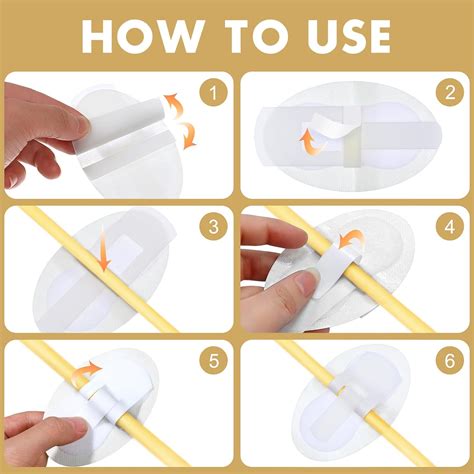 HOW TO USE

1

2

3

4

5

6