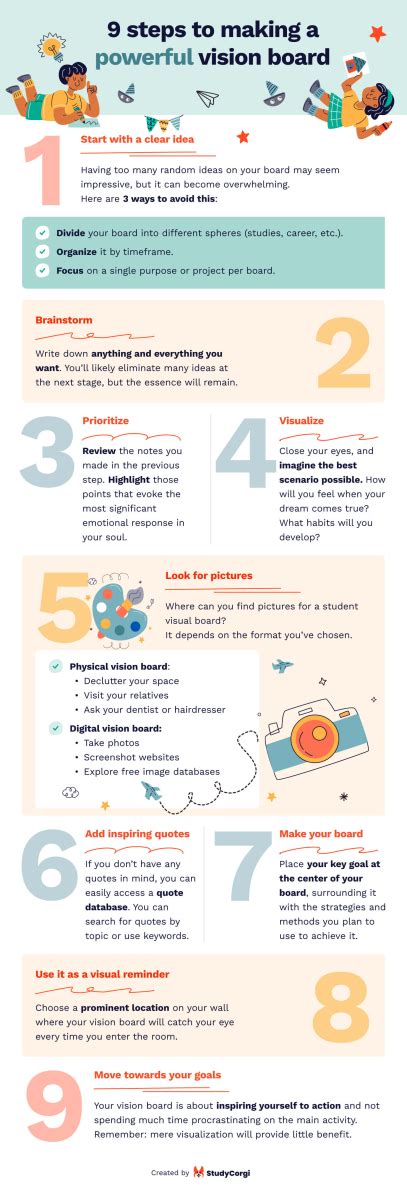 9 steps to making a powerful vision board

1

Start with a clear idea

Having too many random ideas on your board may seem impressive, but it can become overwhelming. Here are 3 ways to avoid this:

Divide your board into different spheres (studies, career, etc.).
Organize it by timeframe.
Focus on a single purpose or project per board.

Brainstorm

Write down anything and everything you want. You'll likely eliminate many ideas at the next stage, but the essence will remain.

2

3

Prioritize

Review the notes you made in the previous step. Highlight those points that evoke the most significant emotional response in your soul.

4

Visualize

Close your eyes, and imagine the best scenario possible. How will you feel when your dream comes true? What habits will you develop?

5

Look for pictures

Where can you find pictures for a student visual board? It depends on the format you've chosen.

Physical vision board:
• Declutter your space
• Visit your relatives
• Ask your dentist or hairdresser

Digital vision board:
• Take photos
• Screenshot websites
• Explore free image databases

6

Add inspiring quotes

If you don't have any quotes in mind, you can easily access a quote database. You can search for quotes by topic or use keywords.

7

Make your board

Place your key goal at the center of your board, surrounding it with the strategies and methods you plan to use to achieve it.

Use it as a visual reminder

Choose a prominent location on your wall where your vision board will catch your eye every time you enter the room.

8

9

Move towards your goals

Your vision board is about inspiring yourself to action and not spending much time procrastinating on the main activity. Remember: mere visualization will provide little benefit.

Created by StudyCorgi