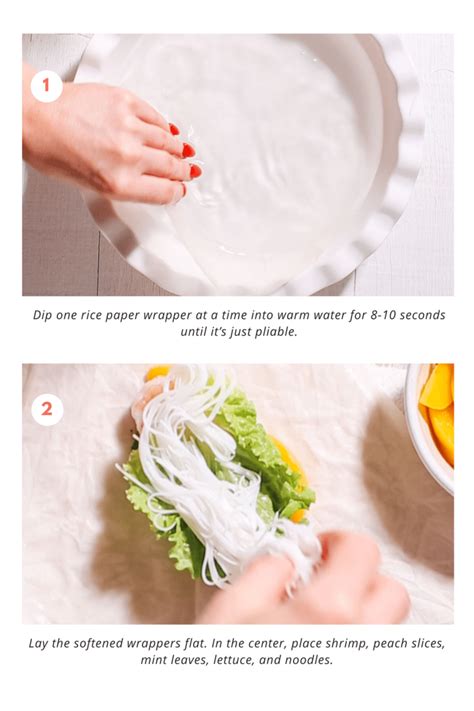 1

Dip one rice paper wrapper at a time into warm water for 8-10 seconds until it's just pliable.

2

Lay the softened wrappers flat. In the center, place shrimp, peach slices, mint leaves, lettuce, and noodles.